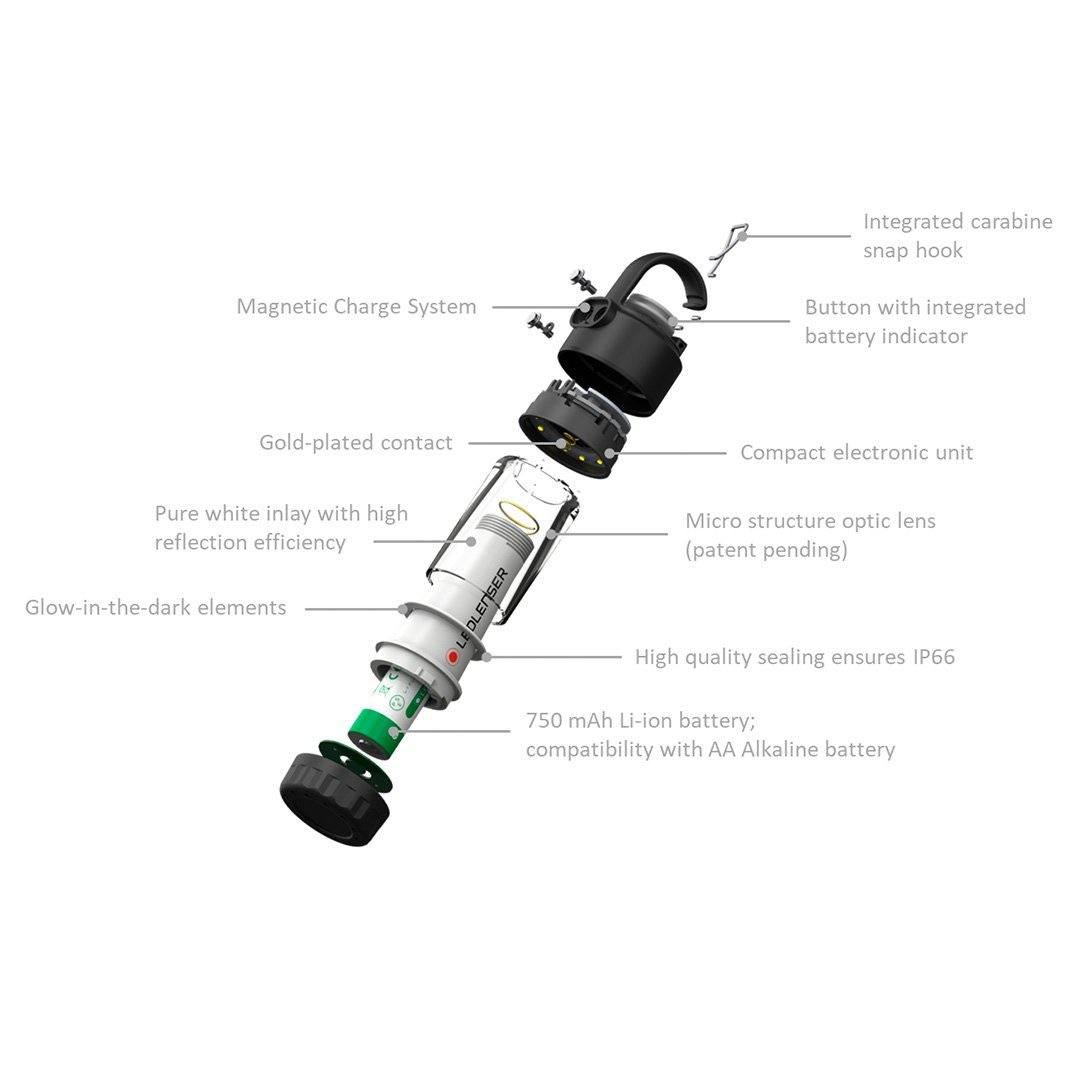 Integrated carabine snap hook

Magnetic Charge System

Button with integrated battery indicator

Gold-plated contact

Compact electronic unit

Pure white inlay with high reflection efficiency

Micro structure optic lens (patent pending)

Glow-in-the-dark elements

LEDLENSER

High quality sealing ensures IP66

750 mAh Li-ion battery; compatibility with AA Alkaline battery